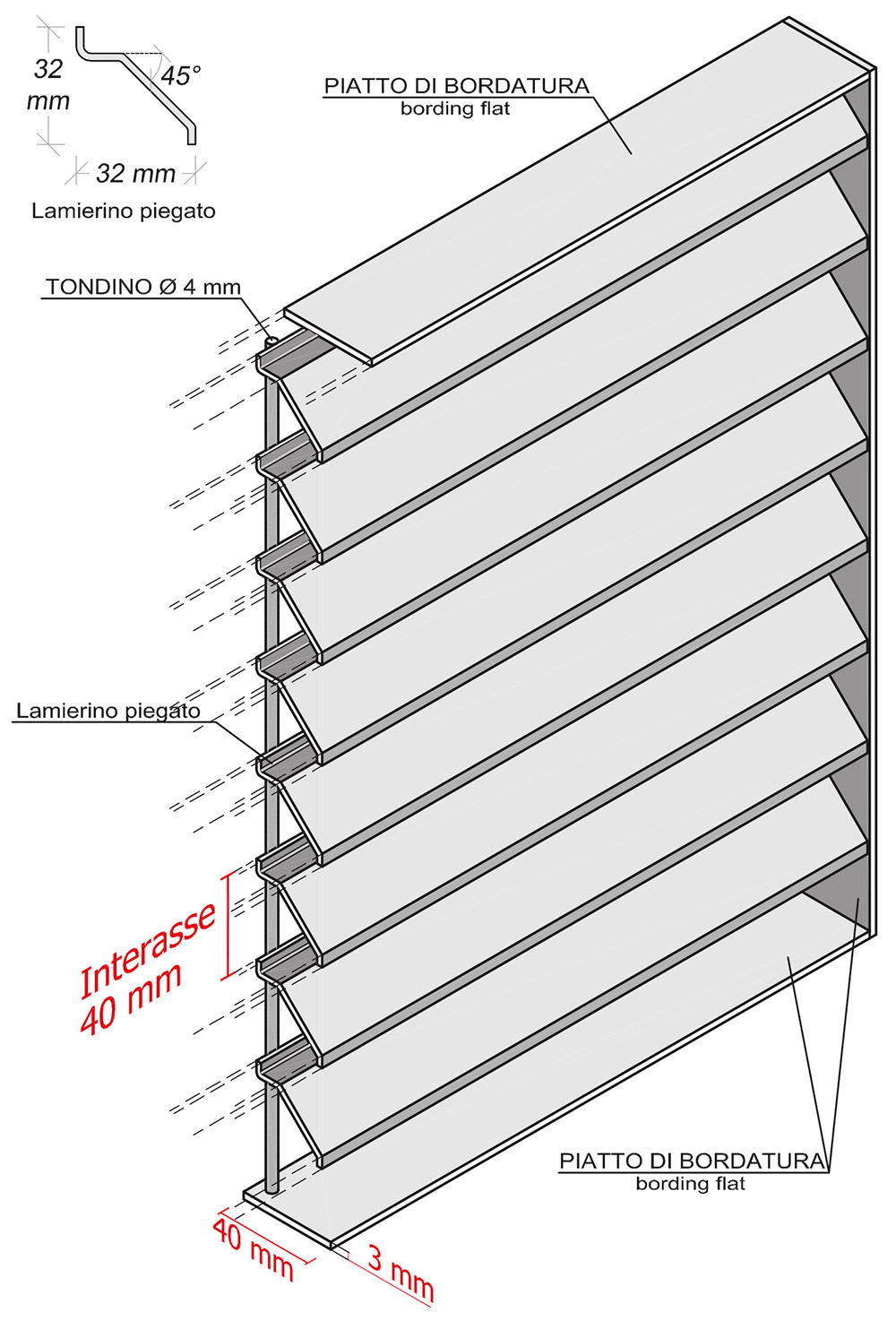 32 mm

45°

32 mm

Lamierino piegato

PIATTO DI BORDATURA
bording flat

TONDINO Ø 4 mm

Lamierino piegato

Interasse 40 mm

PIATTO DI BORDATURA
bording flat

40 mm

3 mm