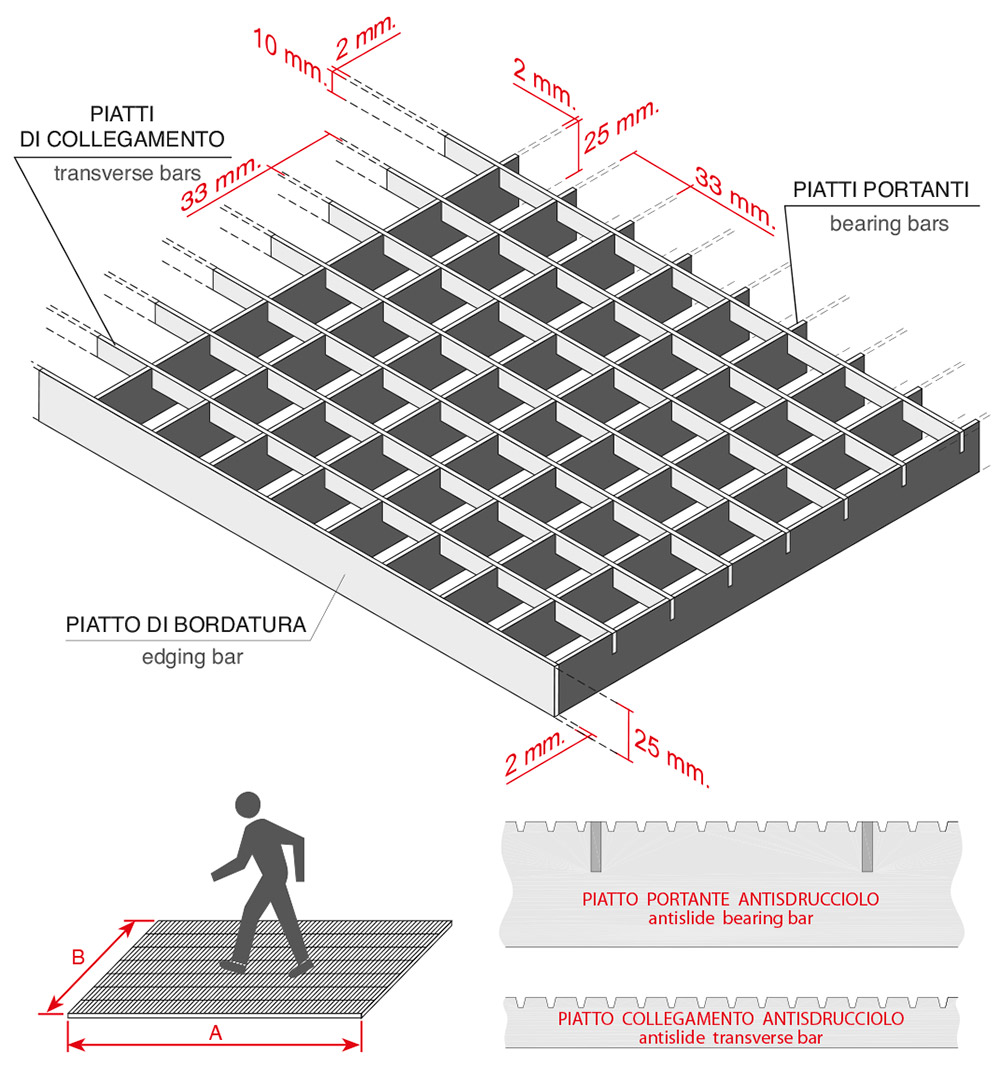 10 mm.
2 mm.
2 mm.
25 mm.
PIATTI
DI COLLEGAMENTO
transverse bars
33 mm.
33 mm.
PIATTI PORTANTI
bearing bars
PIATTO DI BORDATURA
edging bar
2 mm.
25 mm.
B
A
PIATTO PORTANTE ANTISDRUCCIOLO
antislide bearing bar
PIATTO COLLEGAMENTO ANTISDRUCCIOLO
antislide transverse bar