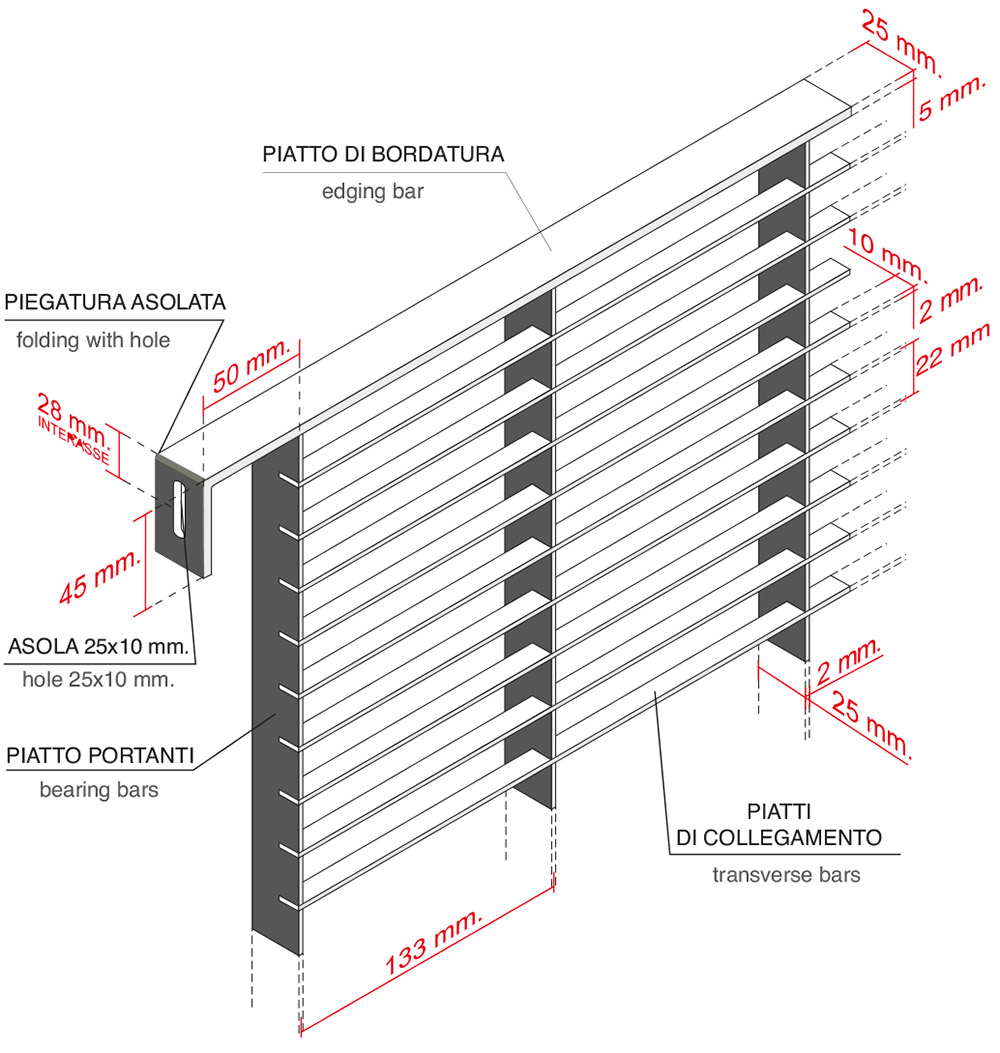 25 mm.

5 mm.

PIATTO DI BORDATURA
edging bar

10 mm.

2 mm.

22 mm

PIEGATURA ASOLATA
folding with hole

50 mm.

28 mm.
INTERASSE

45 mm.

ASOLA 25x10 mm.
hole 25x10 mm.

PIATTO PORTANTI
bearing bars

2 mm.

25 mm.

PIATTI
DI COLLEGAMENTO
transverse bars

133 mm.